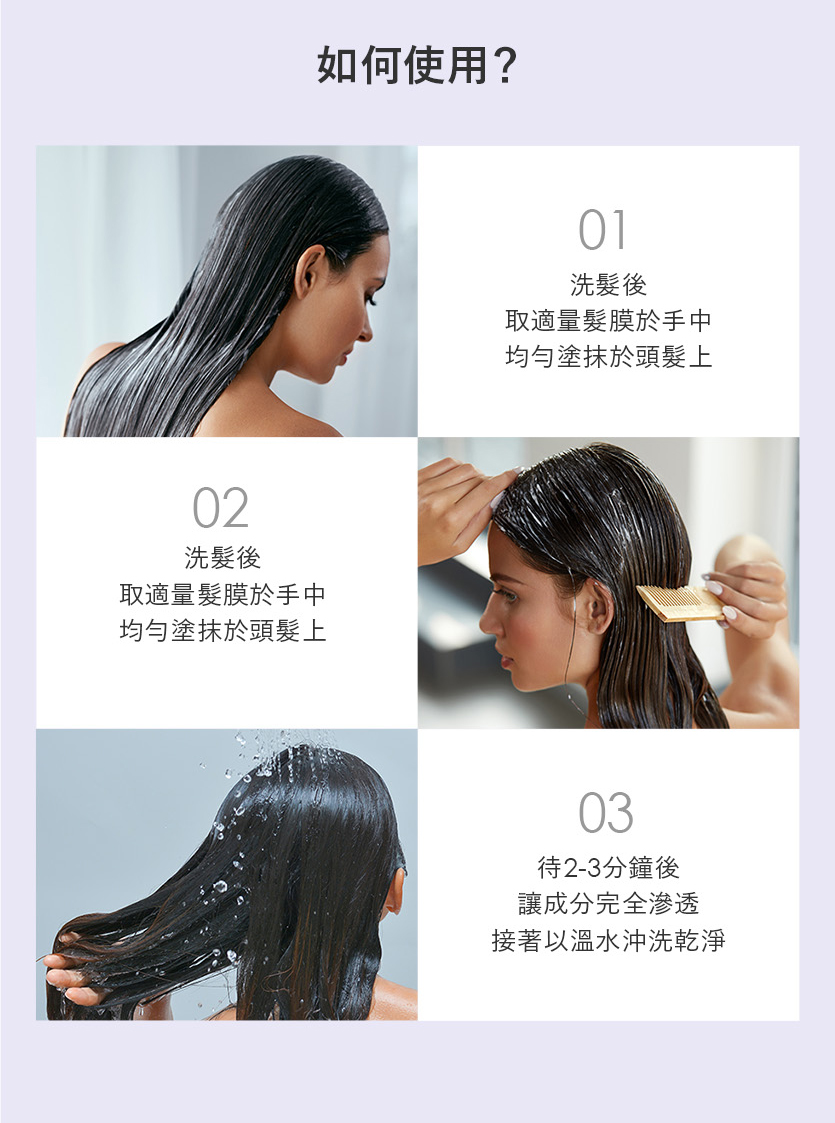 如何使用?

01
洗髮後
取適量髮膜於手中
均勻塗抹於頭髮上

02
洗髮後
取適量髮膜於手中
均勻塗抹於頭髮上

03
待2-3分鐘後
讓成分完全滲透
接著以溫水沖洗乾淨