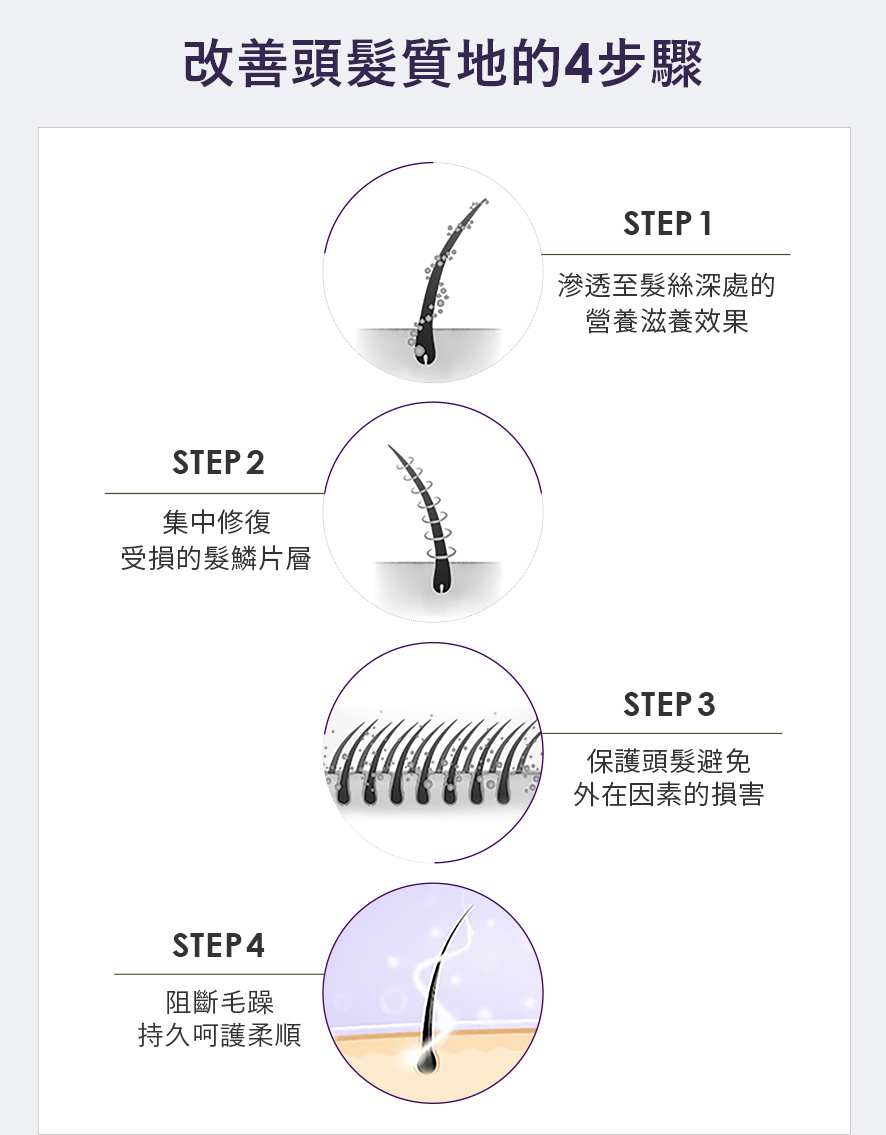 改善頭髮質地的4步驟

STEP 1
滲透至髮絲深處的
營養滋養效果

STEP 2
集中修復
受損的髮鱗片層

STEP 3
保護頭髮避免
外在因素的損害

STEP 4
阻斷毛躁
持久呵護柔順