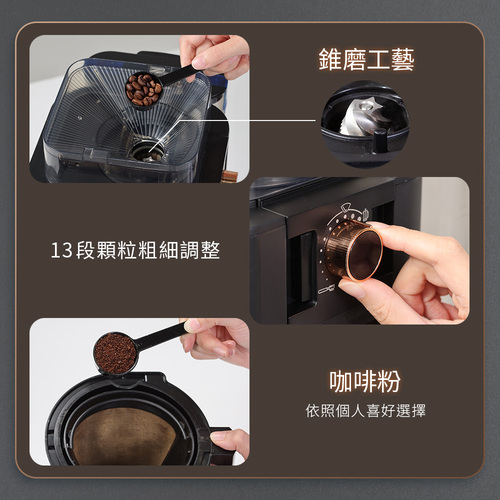 錐磨工藝

13段顆粒粗細調整

咖啡粉

依照個人喜好選擇