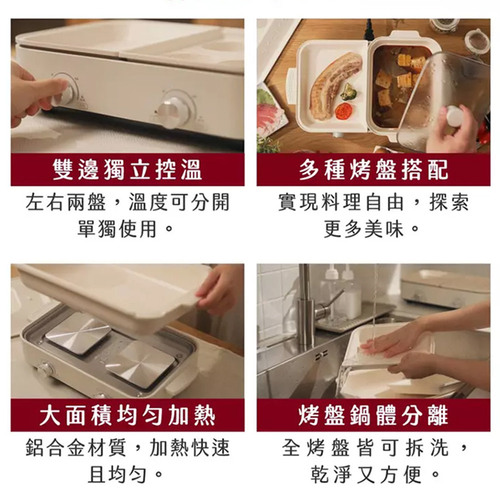 雙邊獨立控溫

左右兩盤，溫度可分開單獨使用。

多種烤盤搭配

實現料理自由，探索更多美味。

大面積均勻加熱

鋁合金材質，加熱快速且均勻。

烤盤鍋體分離

全烤盤皆可拆洗，乾淨又方便。