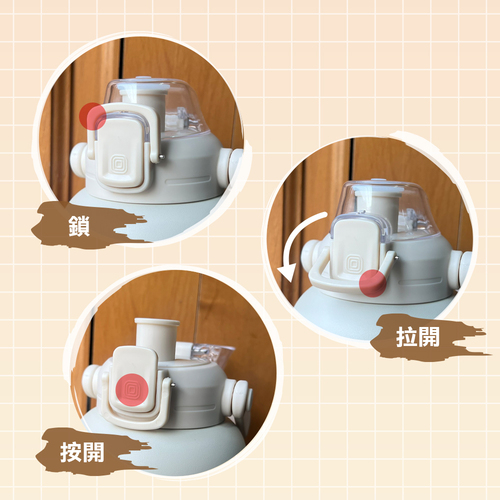 鎖

拉開

按開