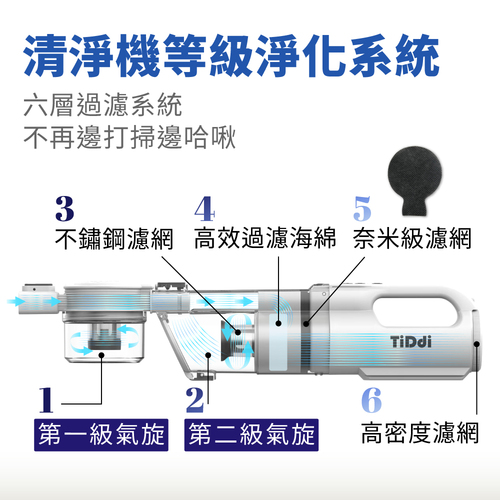 清淨機等級淨化系統

六層過濾系統
不再邊打掃邊哈啾

3
不鏽鋼濾網

4
高效過濾海綿

5
奈米級濾網

TiDdi

1
第一級氣旋

2
第二級氣旋

6
高密度濾網