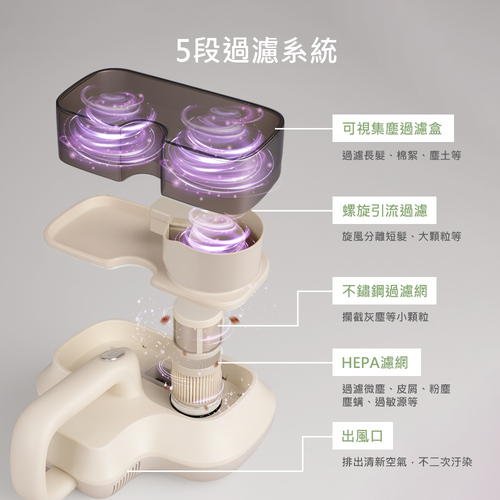 5段過濾系統

可視集塵過濾盒

過濾長髮、棉絮、塵土等

螺旋引流過濾

旋風分離短髮、大顆粒等

不鏽鋼過濾網

攔截灰塵等小顆粒

HEPA濾網

過濾微塵、皮屑、粉塵
塵蟎、過敏源等

出風口

排出清新空氣，不二次汙染