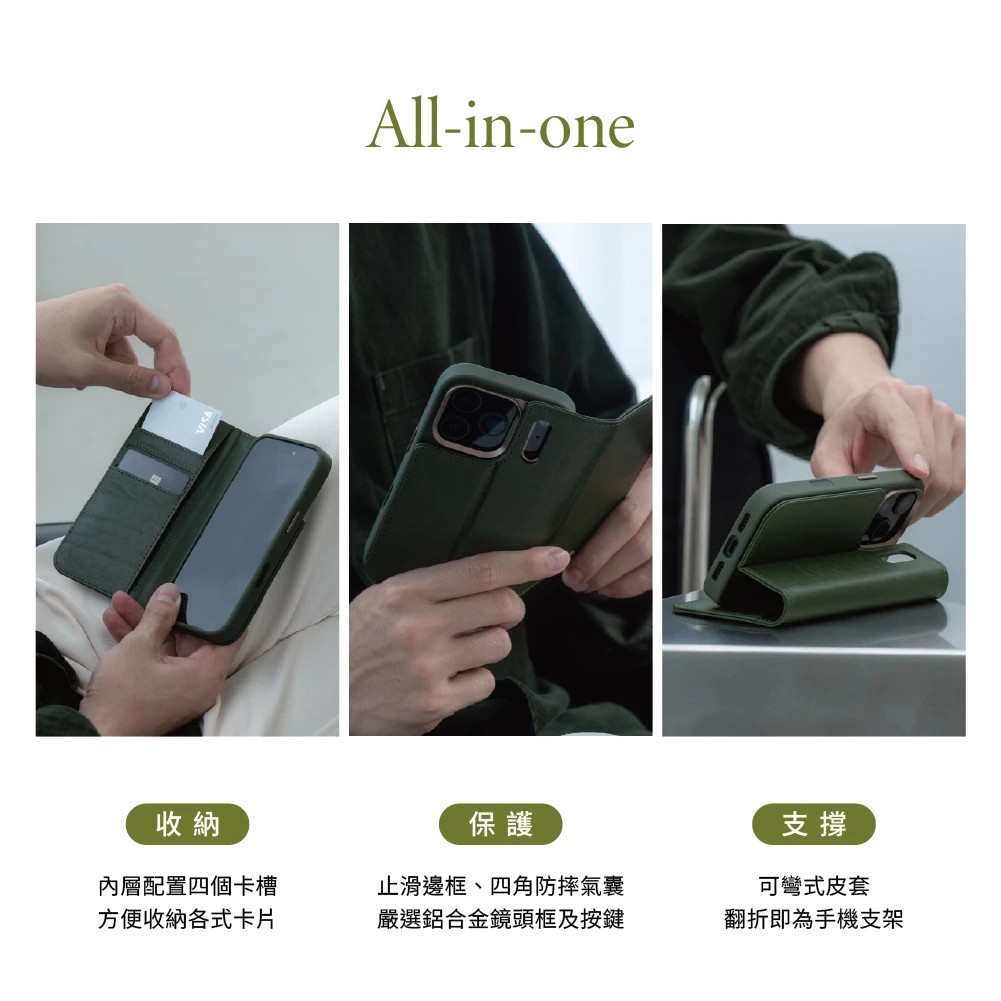 All-in-one

VISA

收納

內層配置四個卡槽
方便收納各式卡片

保護

止滑邊框、四角防摔氣囊
嚴選鋁合金鏡頭框及按鍵

支撐

可彎式皮套
翻折即為手機支架