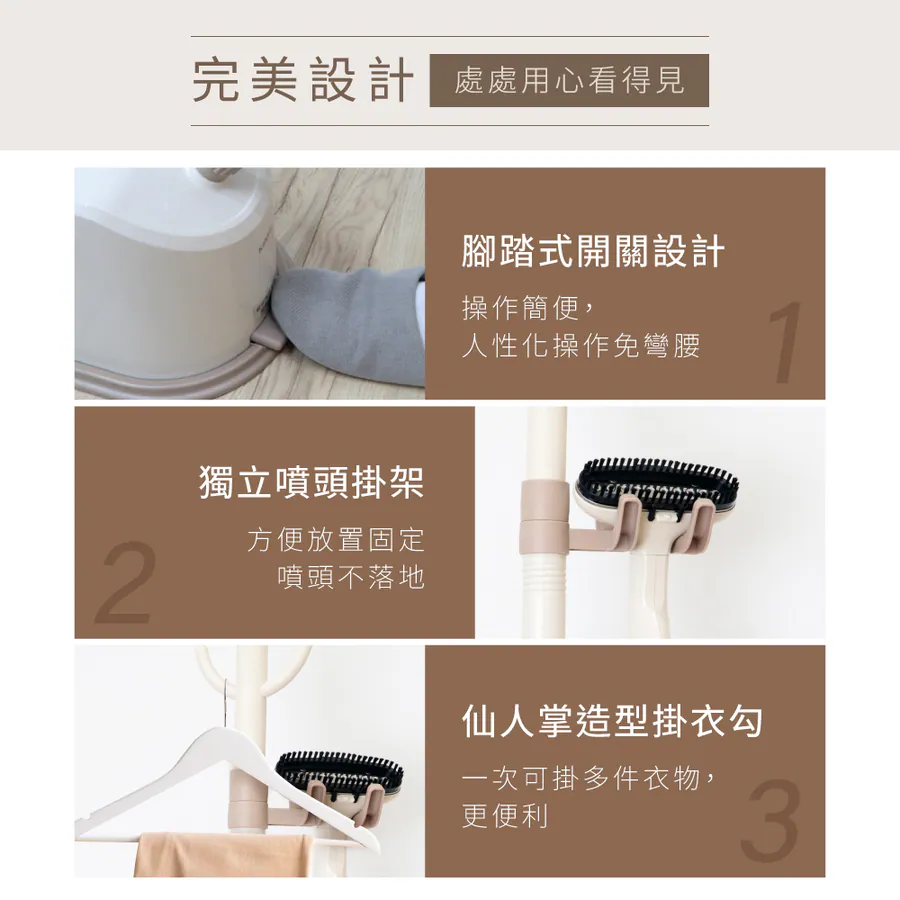 完美設計 處處用心看得見

腳踏式開關設計

操作簡便，
人性化操作免彎腰

1

獨立噴頭掛架

方便放置固定
噴頭不落地

2

仙人掌造型掛衣勾

一次可掛多件衣物，
更便利

3