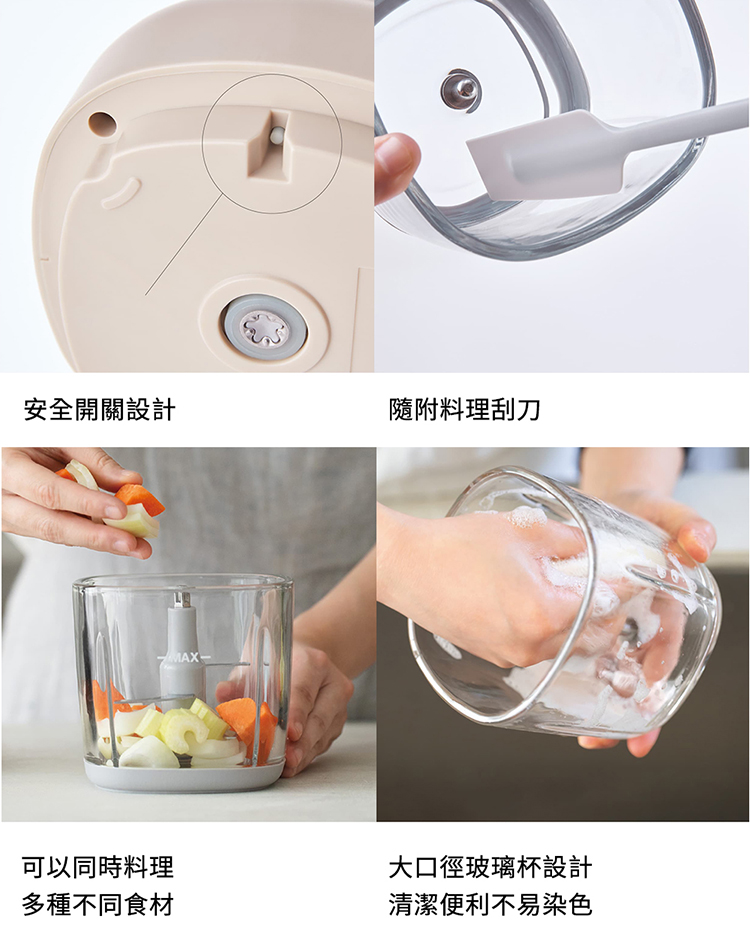 安全開關設計

隨附料理刮刀

MAX

可以同時料理
多種不同食材

大口徑玻璃杯設計
清潔便利不易染色