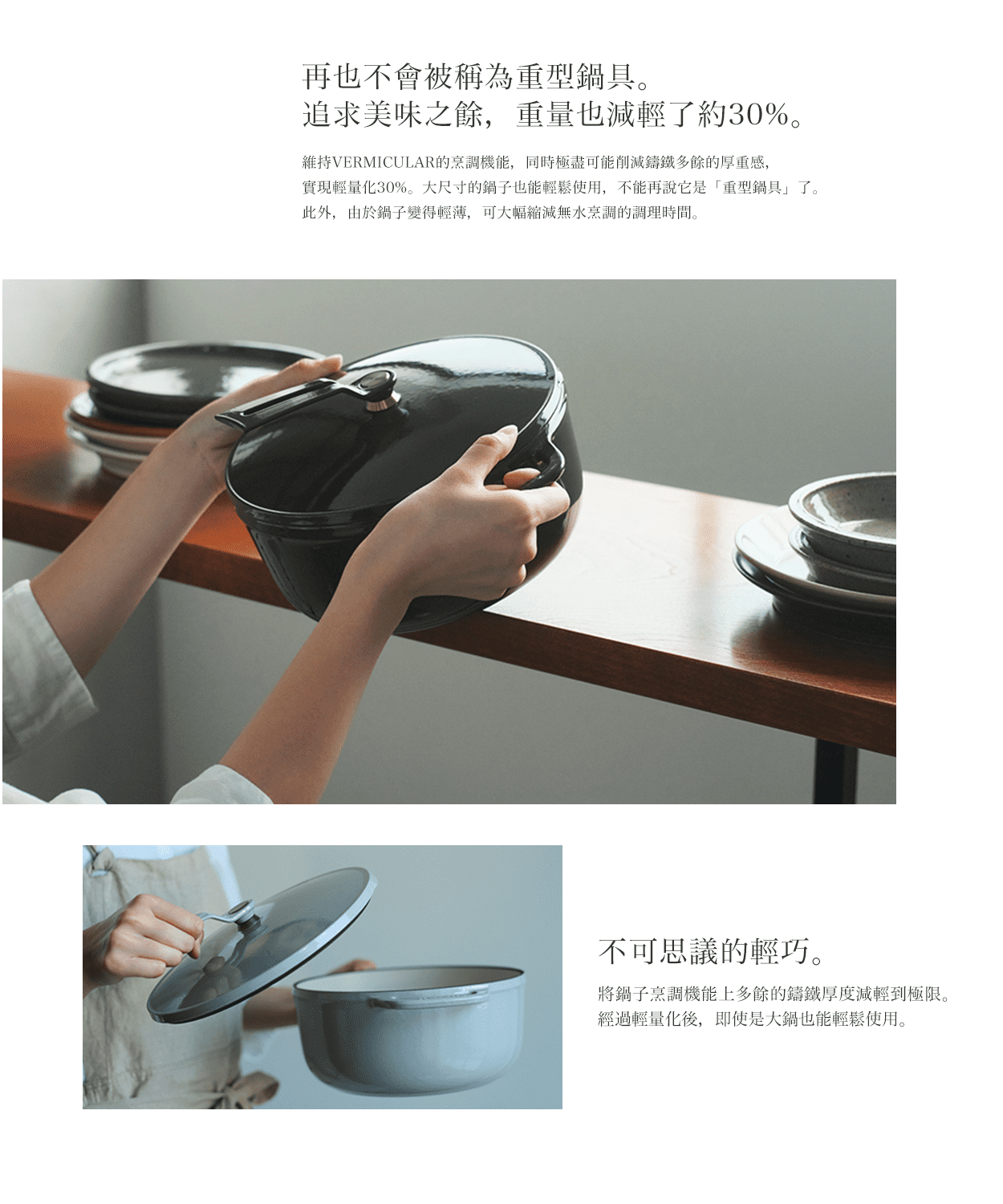 再也不會被稱為重型鍋具。
追求美味之餘，重量也減輕了約30%。

維持VERMICULAR的烹調機能，同時極盡可能削減鑄鐵多餘的厚重感，
實現輕量化30%。大尺寸的鍋子也能輕鬆使用，不能再說它是「重型鍋具」了。
此外，由於鍋子變得輕薄，可大幅縮減無水烹調的調理時間。

不可思議的輕巧。

將鍋子烹調機能上多餘的鑄鐵厚度減輕到極限。
經過輕量化後，即使是大鍋也能輕鬆使用。