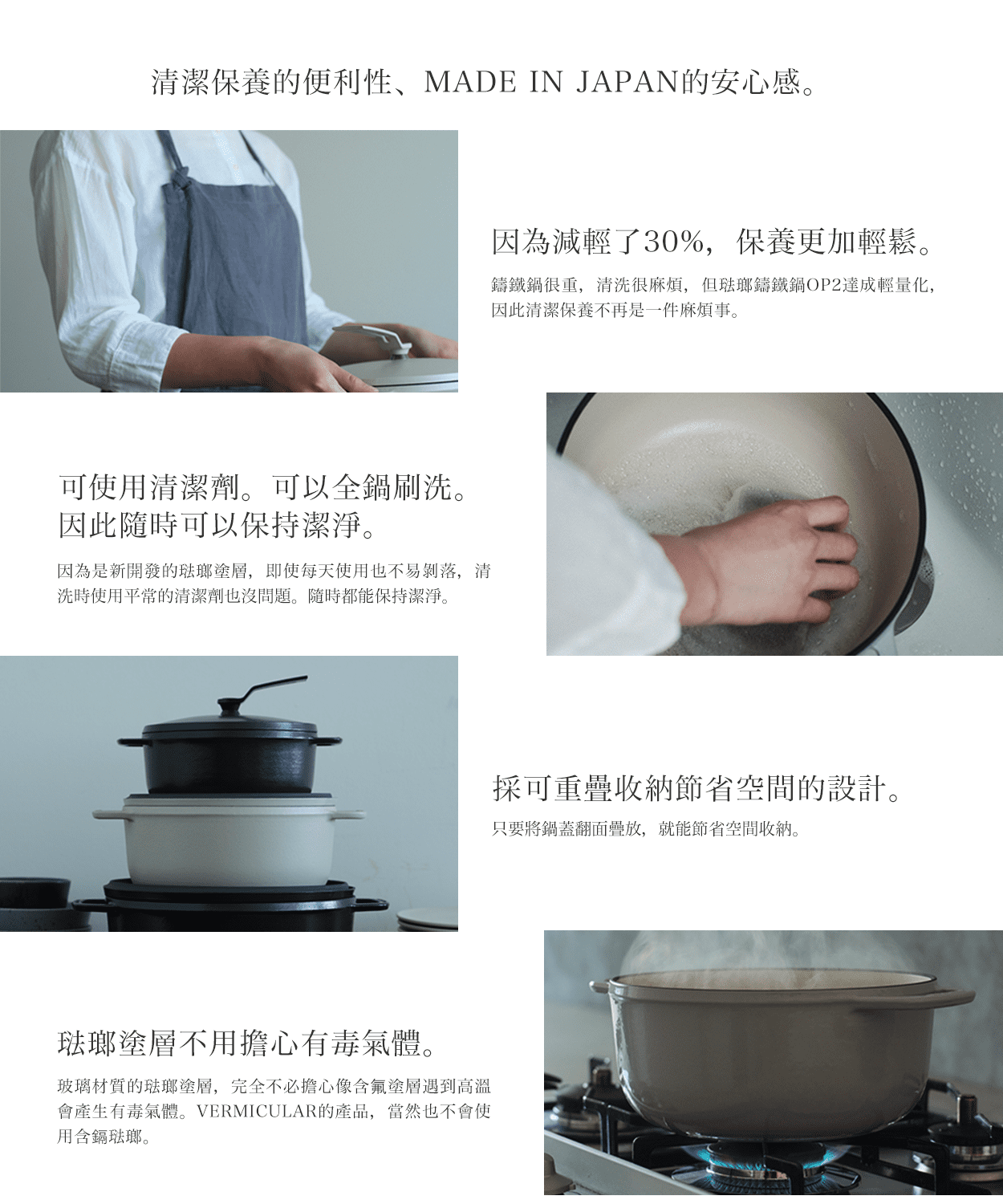 清潔保養的便利性、MADE IN JAPAN的安心感。

因為減輕了30%，保養更加輕鬆。

鑄鐵鍋很重，清洗很麻煩，但琺瑯鑄鐵鍋OP2達成輕量化，因此清潔保養不再是一件麻煩事。

可使用清潔劑。可以全鍋刷洗。
因此隨時可以保持潔淨。

因為是新開發的琺瑯塗層，即使每天使用也不易剝落，清洗時使用平常的清潔劑也沒問題。隨時都能保持潔淨。

採可重疊收納節省空間的設計。

只要將鍋蓋翻面疊放，就能節省空間收納。

琺瑯塗層不用擔心有毒氣體。

玻璃材質的琺瑯塗層，完全不必擔心像含氟塗層遇到高溫會產生有毒氣體。VERMICULAR的產品，當然也不會使用含鎘琺瑯。