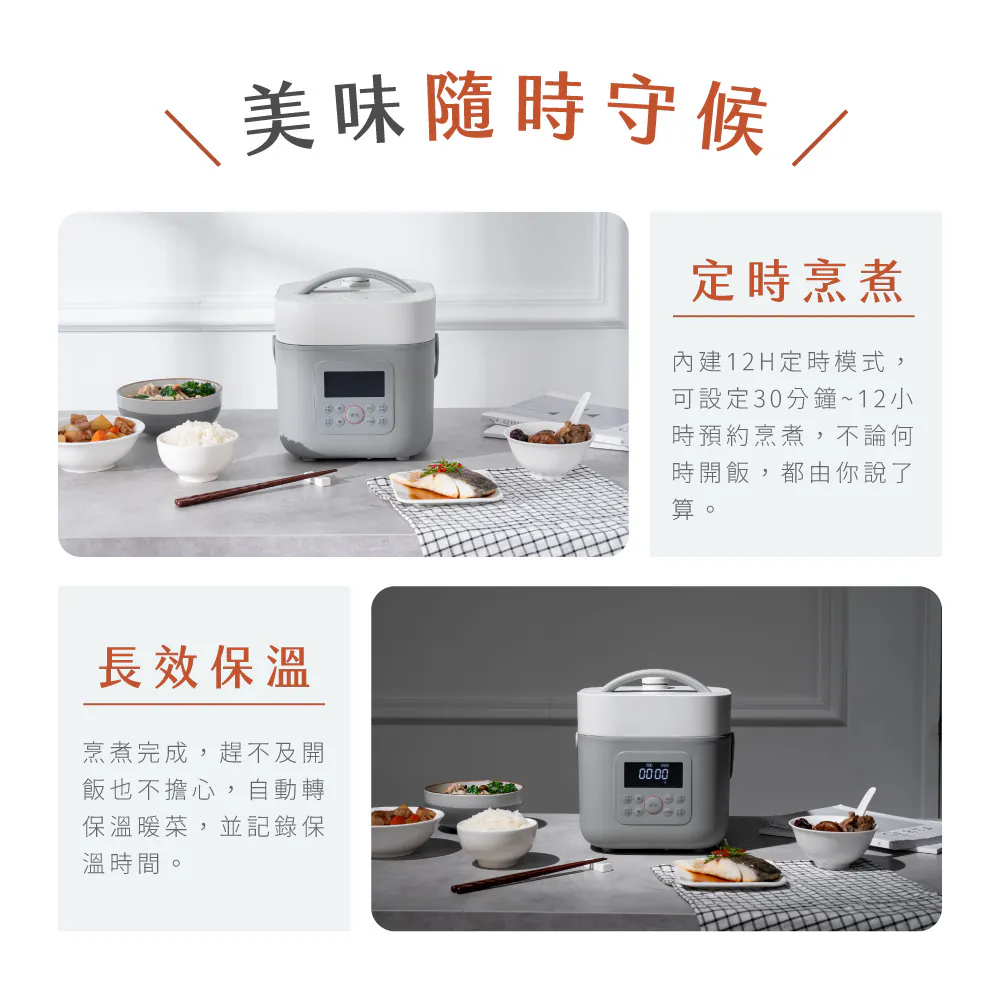 美味隨時守候

定時烹煮

內建12H定時模式，可設定30分鐘~12小時預約烹煮，不論何時開飯，都由你說了算。

長效保溫

烹煮完成，趕不及開飯也不擔心，自動轉保溫暖菜，並記錄保溫時間。

00:00