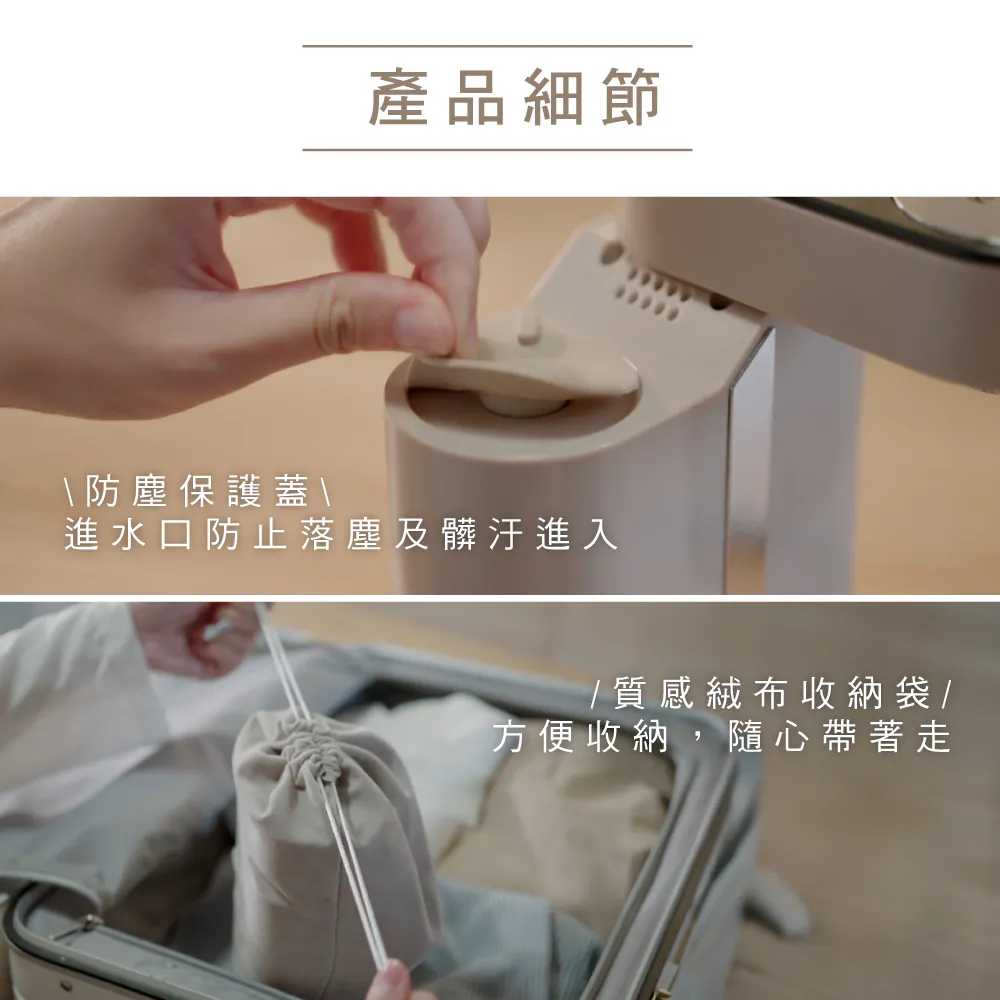 產品細節

\防塵保護蓋\
進水口防止落塵及髒汙進入

/質感絨布收納袋/
方便收納，隨心帶著走