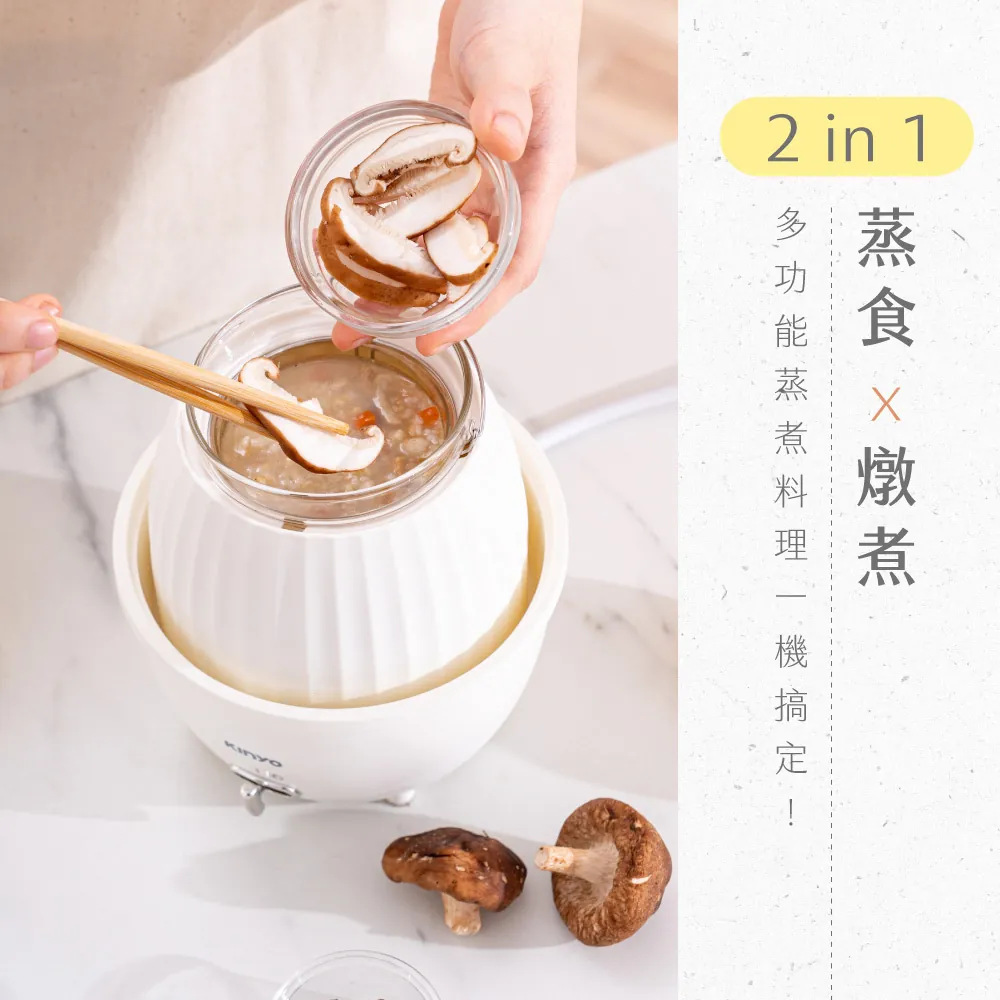 2 in 1

蒸食
X
燉煮

多功能蒸煮料理一機搞定！

KINYO