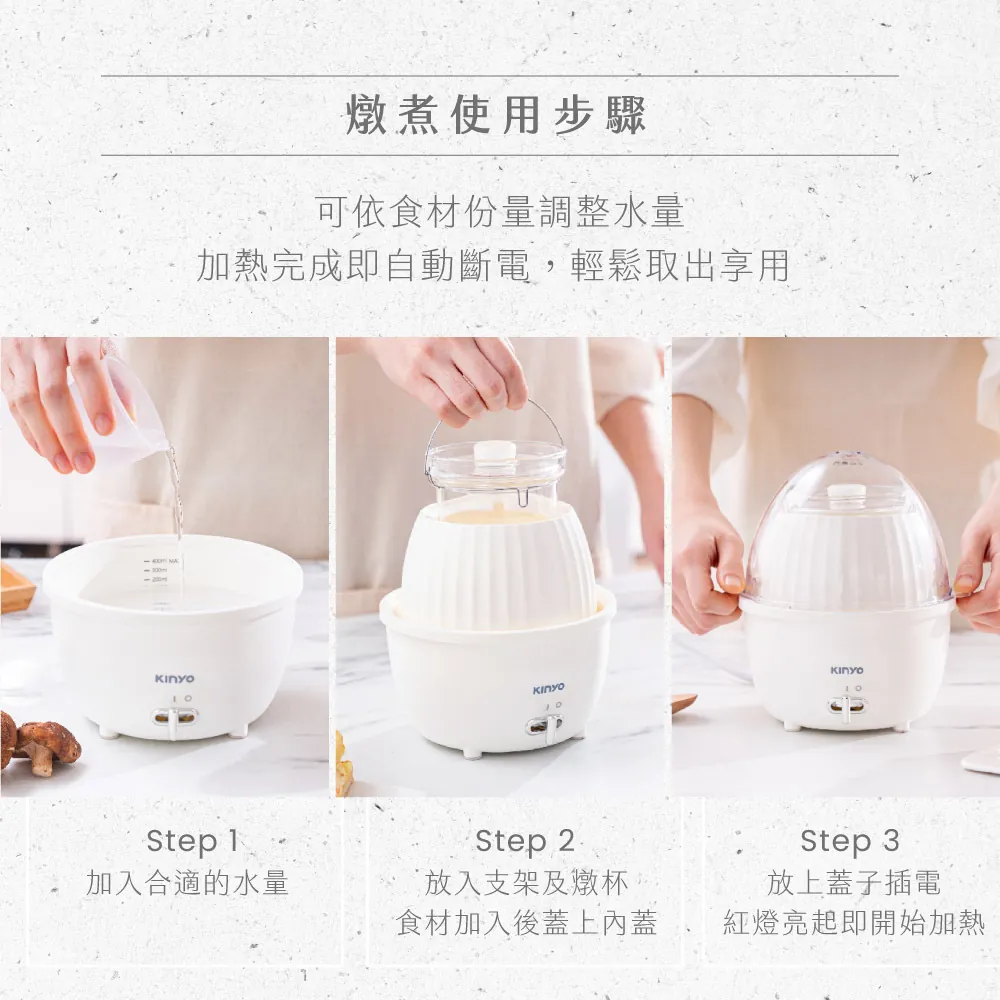 燉煮使用步驟

可依食材份量調整水量
加熱完成即自動斷電，輕鬆取出享用

400ml MAX
300ml
200ml

KINYO

KINYO

KINYO

Step 1
加入合適的水量

Step 2
放入支架及燉杯
食材加入後蓋上內蓋

Step 3
放上蓋子插電
紅燈亮起即開始加熱