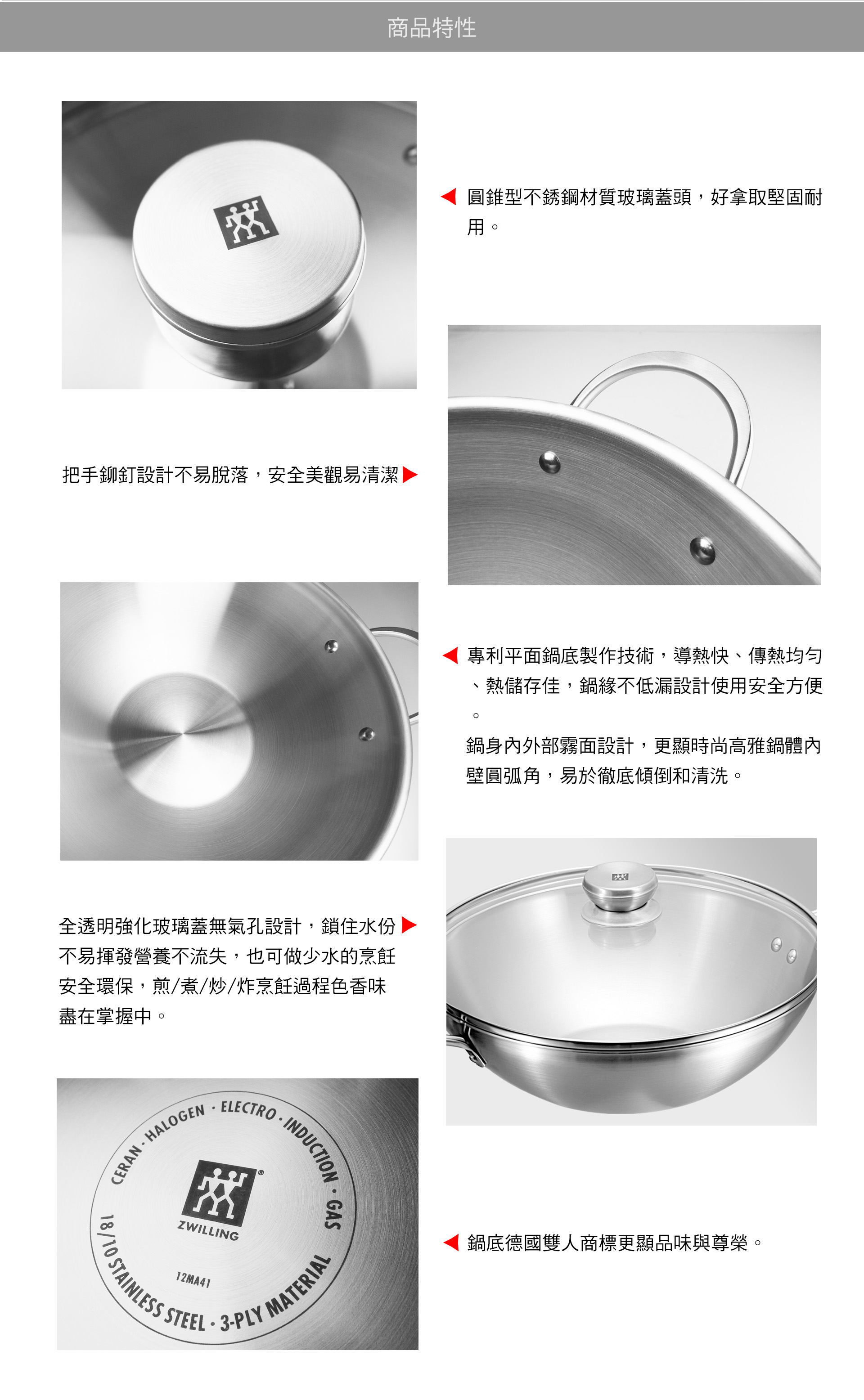 商品特性

圓錐型不銹鋼材質玻璃蓋頭，好拿取堅固耐用。

把手鉚釘設計不易脫落，安全美觀易清潔

專利平面鍋底製作技術，導熱快、傳熱均勻、熱儲存佳，鍋緣不低漏設計使用安全方便。

鍋身內外部霧面設計，更顯時尚高雅鍋體內壁圓弧角，易於徹底傾倒和清洗。

全透明強化玻璃蓋無氣孔設計，鎖住水份不易揮發營養不流失，也可做少水的烹飪安全環保，煎/煮/炒/炸烹飪過程色香味盡在掌握中。

CERAN · HALOGEN · ELECTRO · INDUCTION · GAS

ZWILLING

12MA41

18/10 STAINLESS STEEL · 3-PLY MATERIAL

鍋底德國雙人商標更顯品味與尊榮。