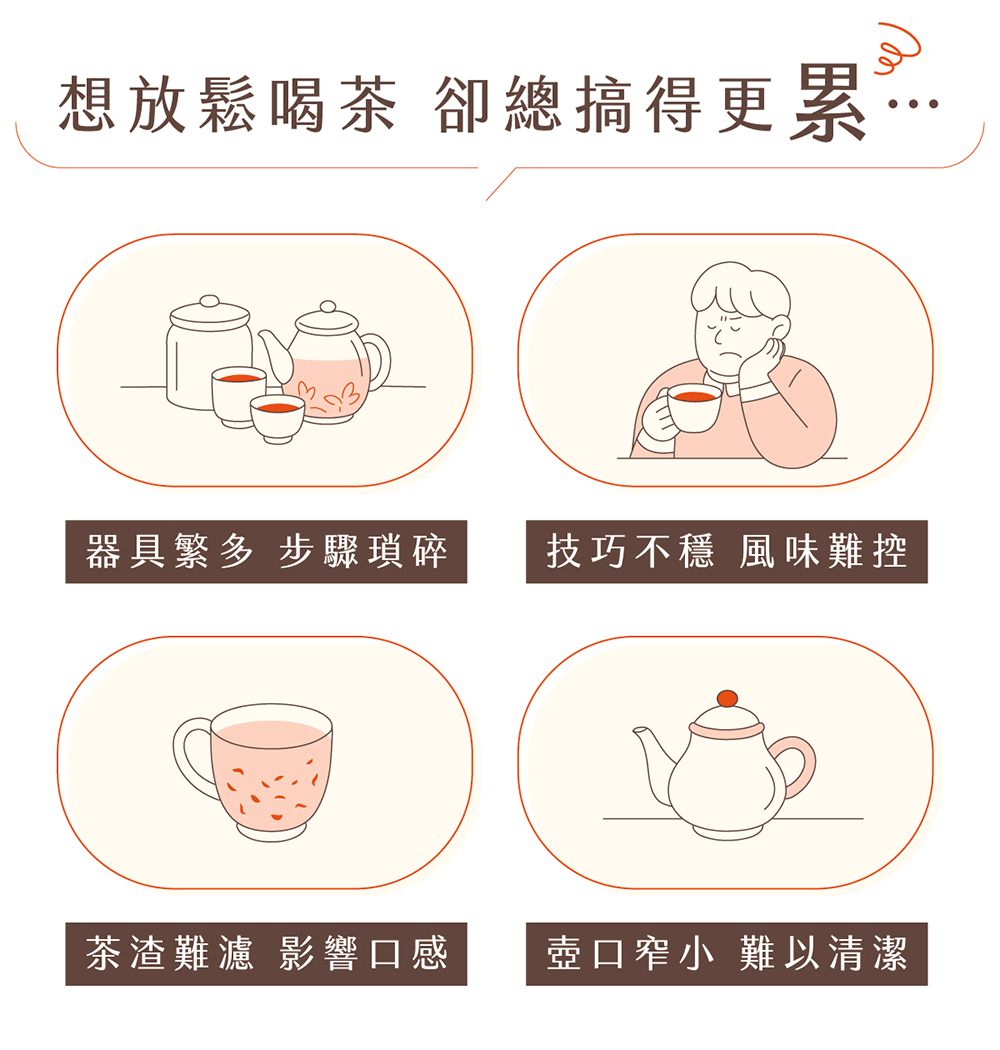 想放鬆喝茶 卻總搞得更累…

器具繁多 步驟瑣碎

技巧不穩 風味難控

茶渣難濾 影響口感

壺口窄小 難以清潔